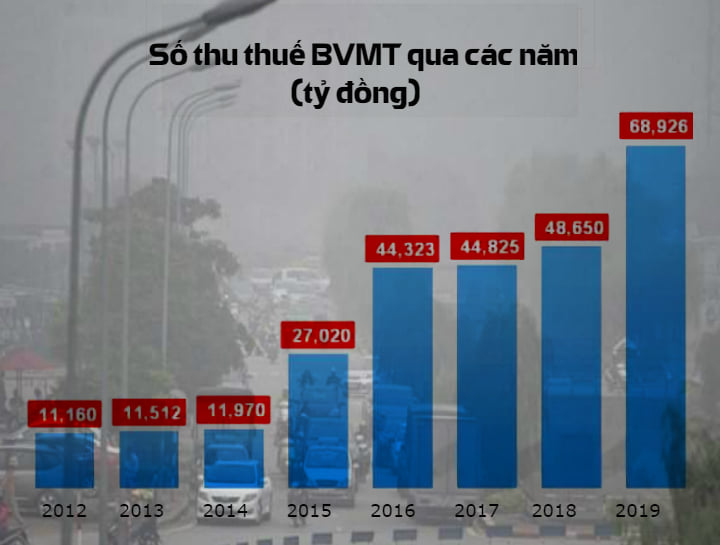 Số thu thuế BVMT qua các năm
(tỷ đồng)

11,160
11,512
11,970
27,020
44,323
44,825
48,650
68,926

2012
2013
2014
2015
2016
2017
2018
2019